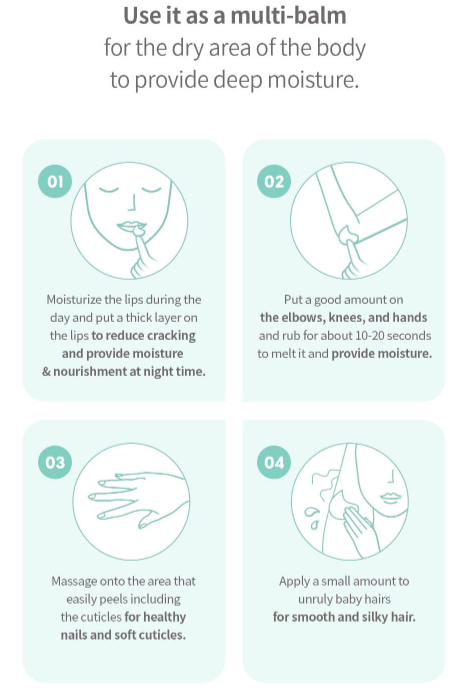 Use it as a multi-balm
for the dry area of the body
to provide deep moisture.

01

Moisturize the lips during the day and put a thick layer on the lips to reduce cracking and provide moisture & nourishment at night time.

02

Put a good amount on the elbows, knees, and hands and rub for about 10-20 seconds to melt it and provide moisture.

03

Massage onto the area that easily peels including the cuticles for healthy nails and soft cuticles.

04

Apply a small amount to unruly baby hairs for smooth and silky hair.