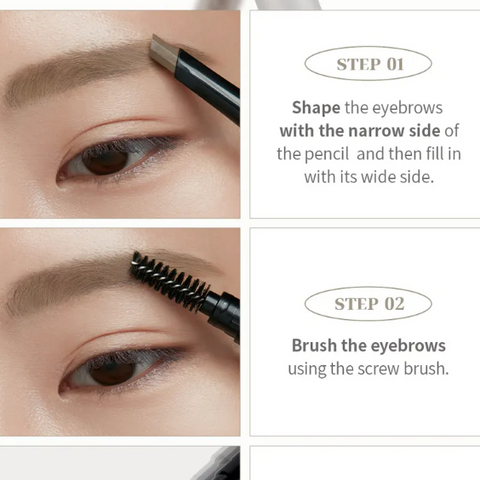 STEP 01

Shape the eyebrows with the narrow side of the pencil and then fill in with its wide side.

STEP 02

Brush the eyebrows using the screw brush.